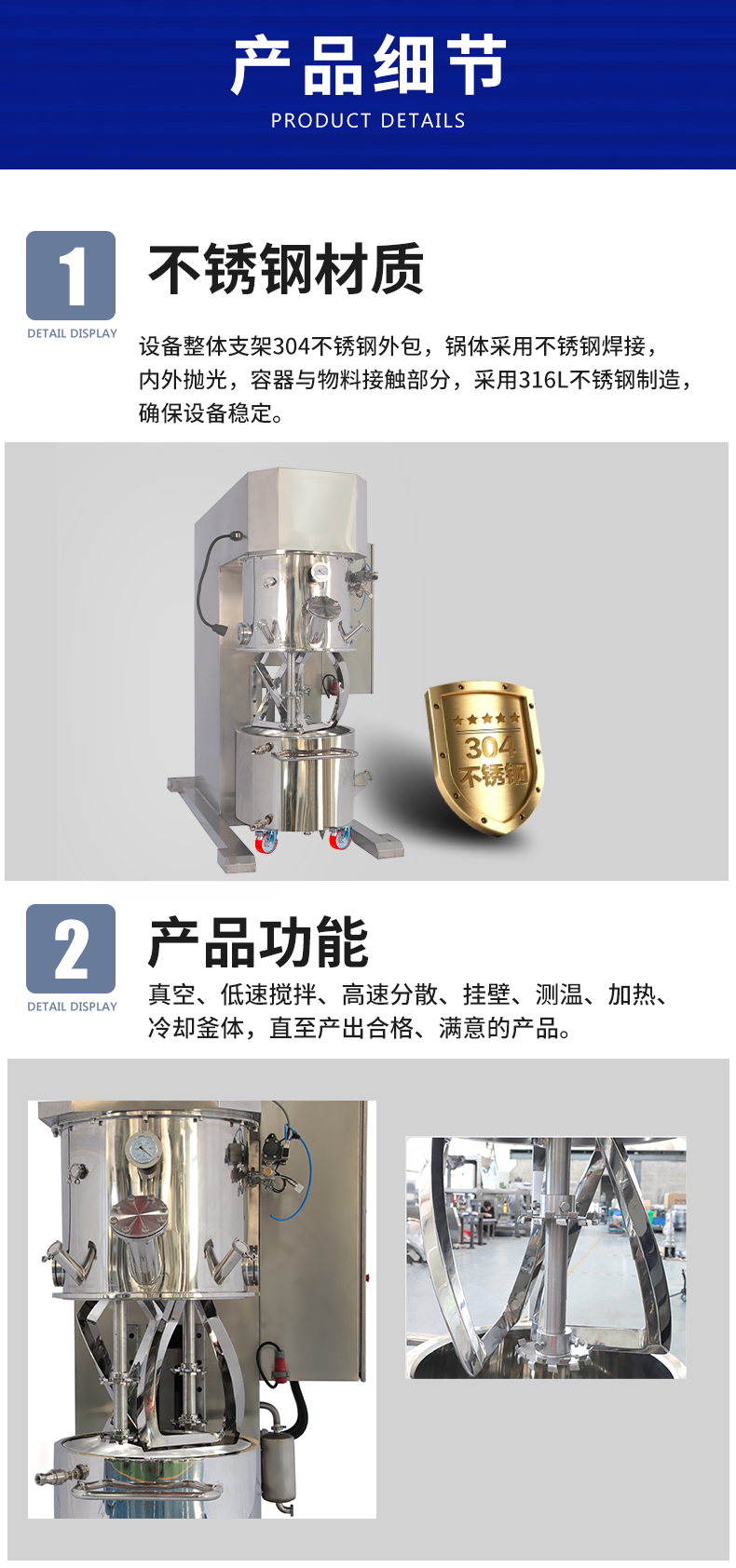 产品细节
PRODUCT DETAILS

1
DETAIL DISPLAY
不锈钢材质
设备整体支架304不锈钢外包，锅体采用不锈钢焊接，内外抛光，容器与物料接触部分，采用316L不锈钢制造，确保设备稳定。

304
不锈钢

2
DETAIL DISPLAY
产品功能
真空、低速搅拌、高速分散、挂壁、测温、加热、冷却釜体，直至产出合格、满意的产品。